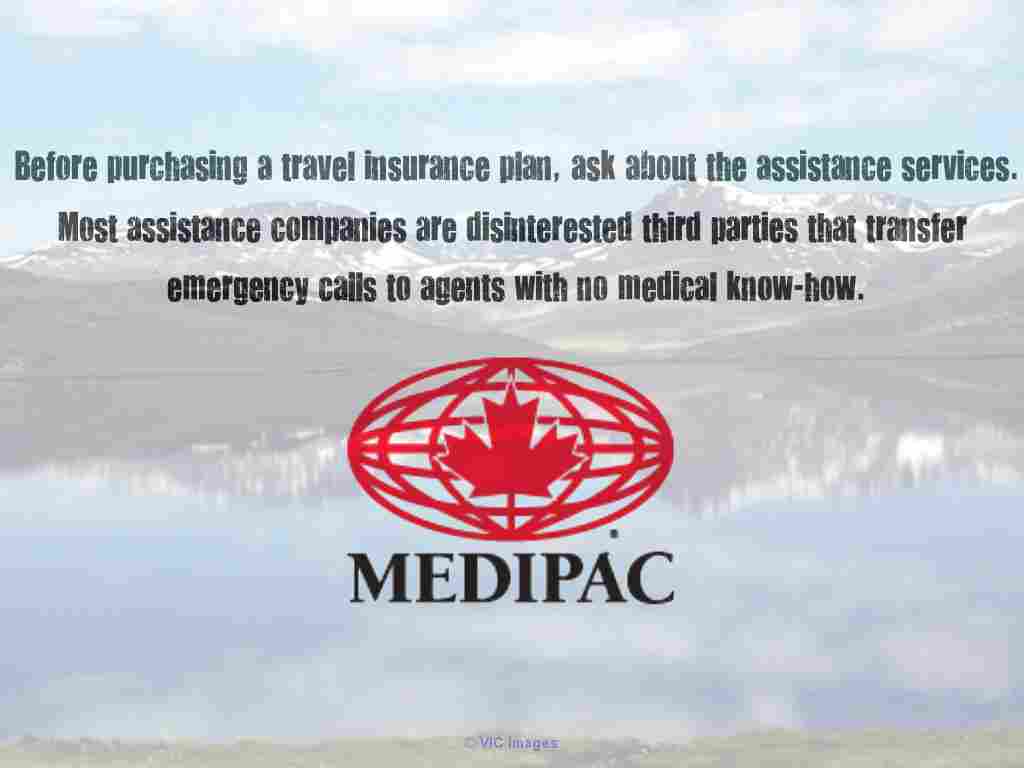 Before purchasing a travel insurance plan, ask about the assistance services. Most assistance companies are disinterested third parties that transfer emergency calls to agents with no medical know-how.

MEDIPAC

© VIC Images